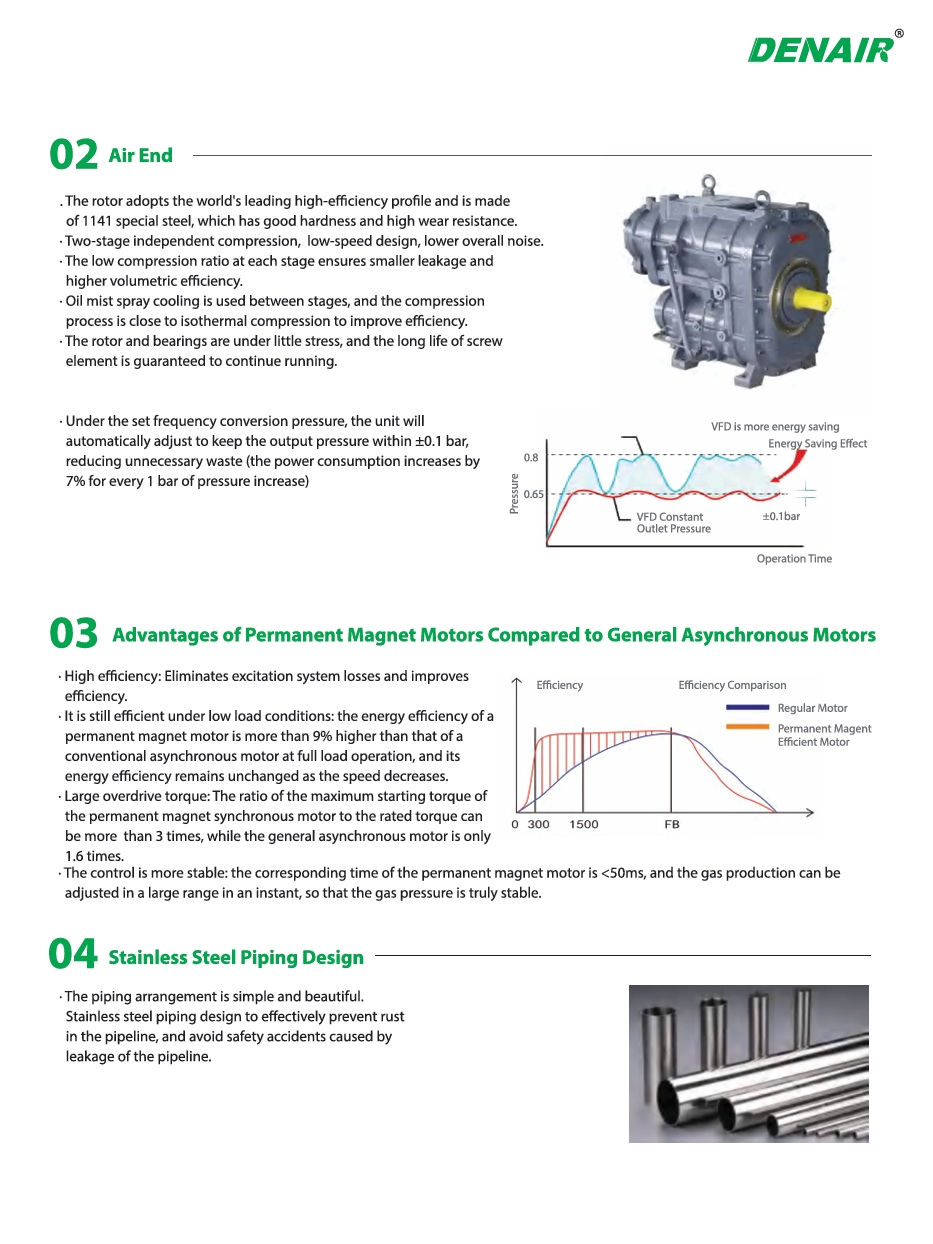 DENAIR®

02 Air End

. The rotor adopts the world's leading high-efficiency profile and is made of 1141 special steel, which has good hardness and high wear resistance.
· Two-stage independent compression, low-speed design, lower overall noise.
· The low compression ratio at each stage ensures smaller leakage and higher volumetric efficiency.
· Oil mist spray cooling is used between stages, and the compression process is close to isothermal compression to improve efficiency.
· The rotor and bearings are under little stress, and the long life of screw element is guaranteed to continue running.

· Under the set frequency conversion pressure, the unit will automatically adjust to keep the output pressure within ±0.1 bar, reducing unnecessary waste (the power consumption increases by 7% for every 1 bar of pressure increase)

VFD is more energy saving
Energy Saving Effect
0.8
0.65
Pressure
VFD Constant Outlet Pressure
±0.1bar
Operation Time

03 Advantages of Permanent Magnet Motors Compared to General Asynchronous Motors

· High efficiency: Eliminates excitation system losses and improves efficiency.
· It is still efficient under low load conditions: the energy efficiency of a permanent magnet motor is more than 9% higher than that of a conventional asynchronous motor at full load operation, and its energy efficiency remains unchanged as the speed decreases.
· Large overdrive torque: The ratio of the maximum starting torque of the permanent magnet synchronous motor to the rated torque can be more than 3 times, while the general asynchronous motor is only 1.6 times.
· The control is more stable: the corresponding time of the permanent magnet motor is <50ms, and the gas production can be adjusted in a large range in an instant, so that the gas pressure is truly stable.

Efficiency
Efficiency Comparison
Regular Motor
Permanent Magent Efficient Motor
0 300 1500 FB

04 Stainless Steel Piping Design

· The piping arrangement is simple and beautiful. Stainless steel piping design to effectively prevent rust in the pipeline, and avoid safety accidents caused by leakage of the pipeline.